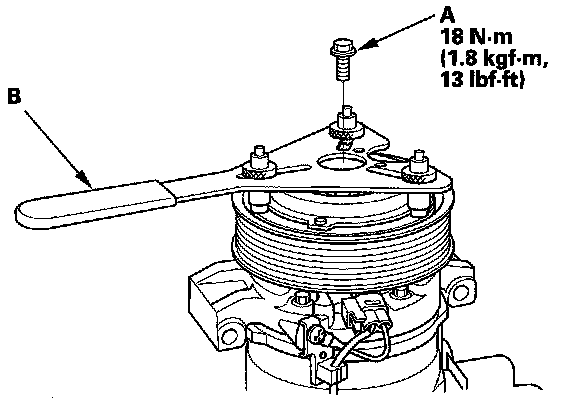 A
18 N·m
(1.8 kgf·m,
13 lbf·ft)

B