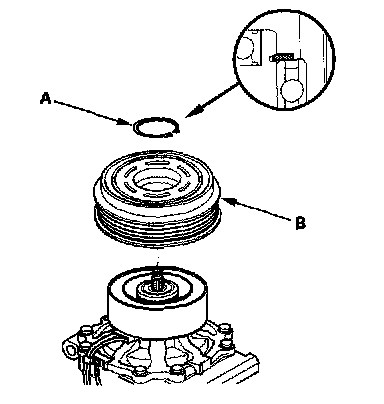 A

B