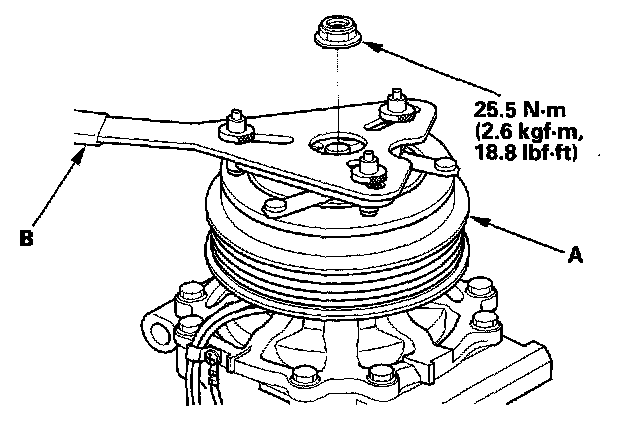 25.5 N·m
(2.6 kgf·m,
18.8 lbf·ft)

B

A