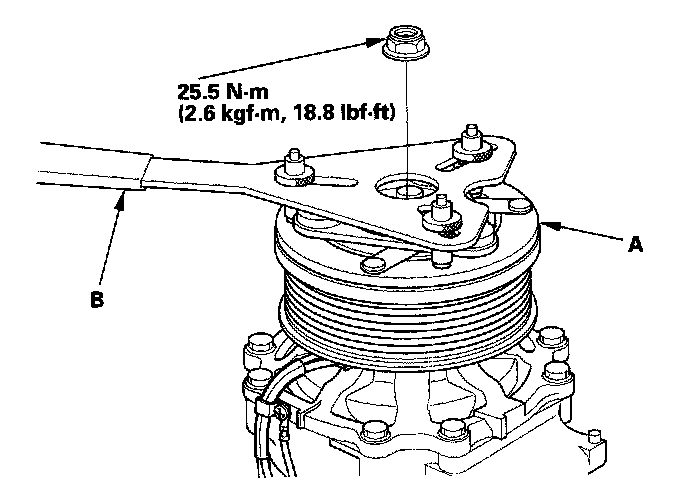 25.5 N·m
(2.6 kgf·m, 18.8 lbf·ft)

A

B