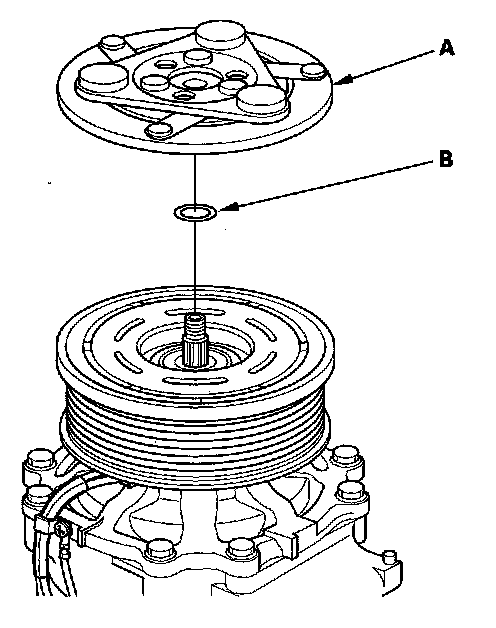 A

B