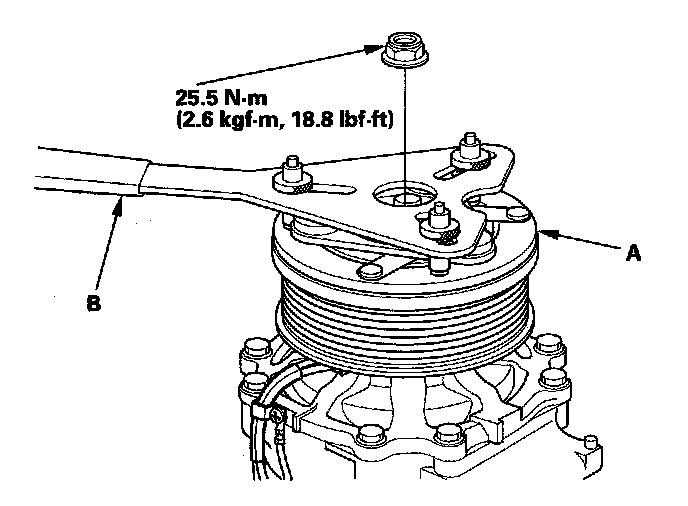 25.5 N·m
(2.6 kgf·m, 18.8 lbf·ft)

A

B