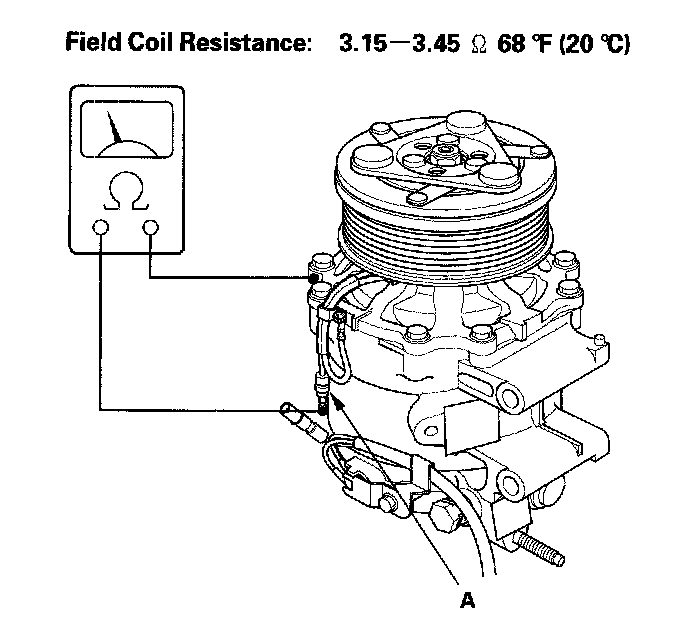 Field Coil Resistance: 3.15—3.45 Ω 68 °F (20 °C)

Ω

A