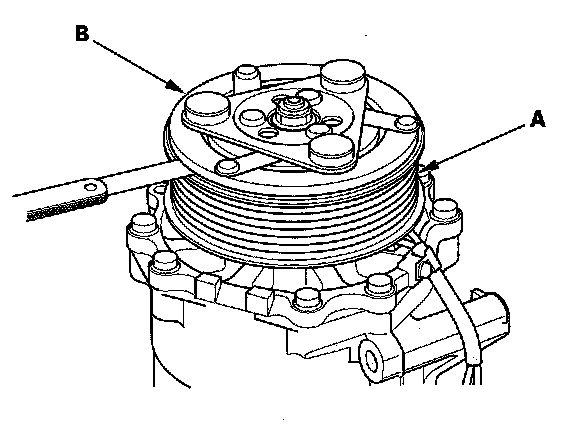 B

A