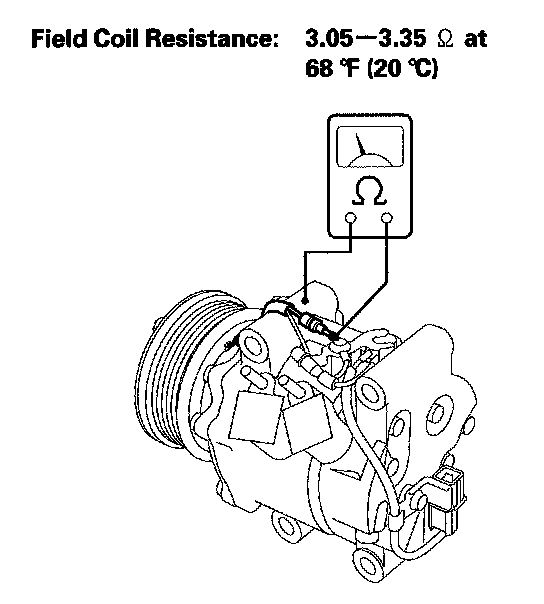 Field Coil Resistance: 3.05—3.35 Ω at 68 °F (20 °C)

Ω