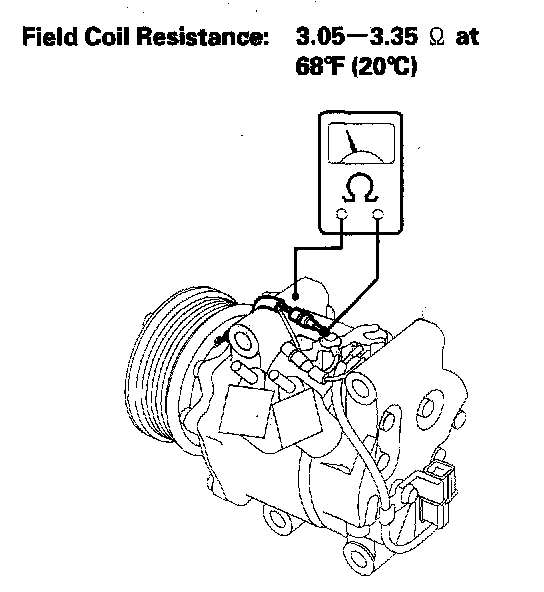 Field Coil Resistance: 3.05—3.35 Ω at 68°F (20°C)

Ω