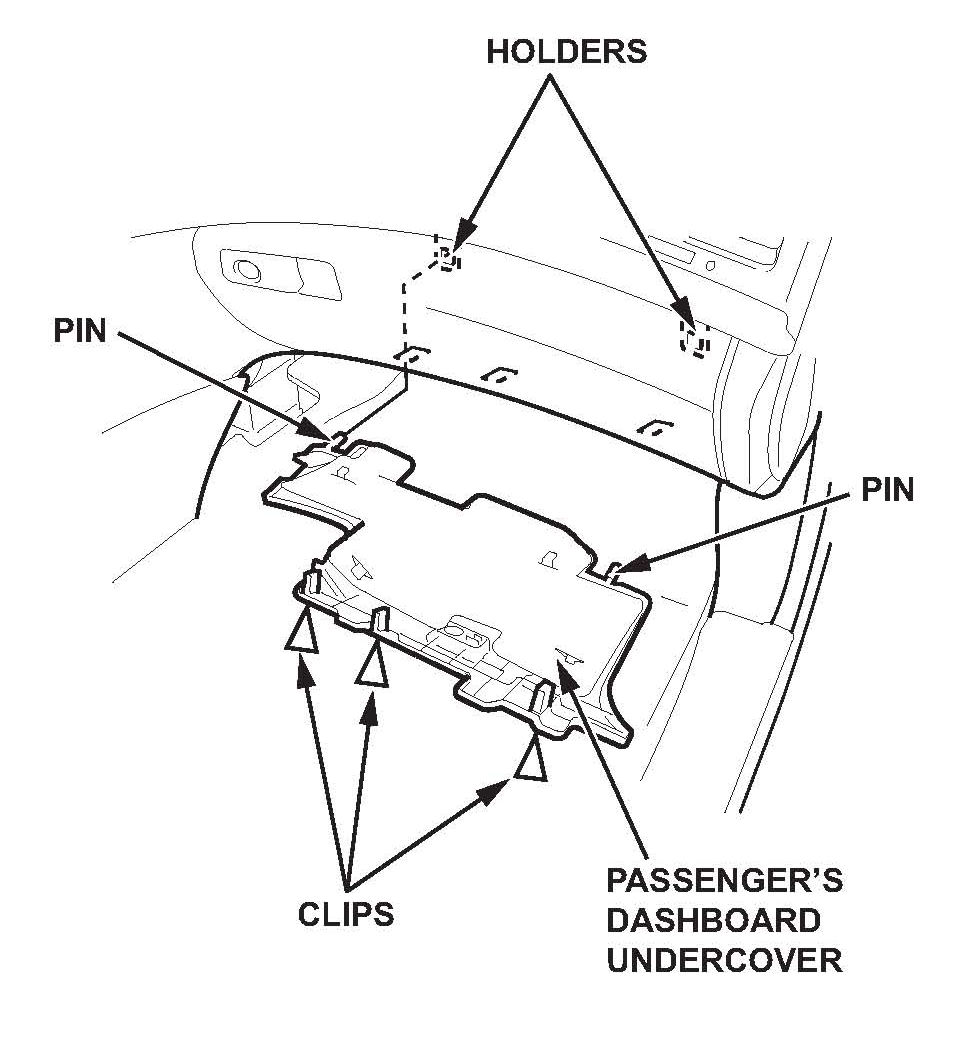 HOLDERS

PIN

PIN

CLIPS

PASSENGER'S DASHBOARD UNDERCOVER