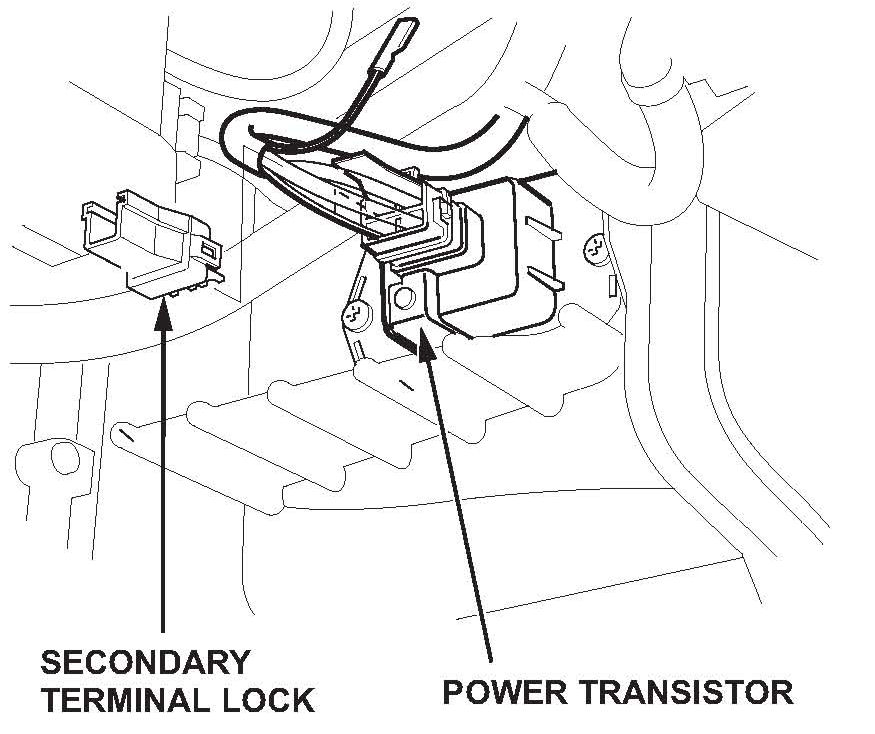 SECONDARY TERMINAL LOCK

POWER TRANSISTOR