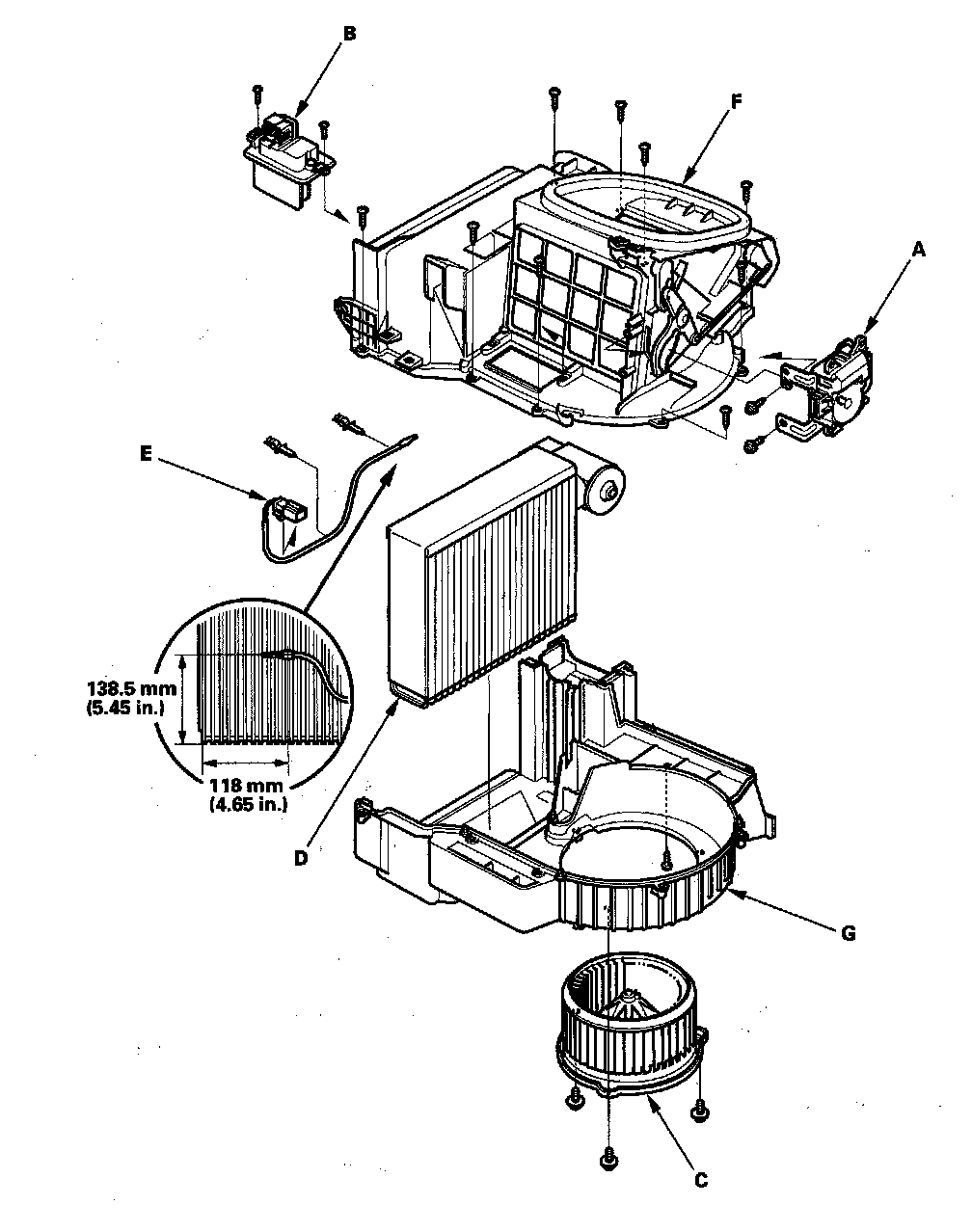 B

F

A

E

138.5 mm
(5.45 in.)

118 mm
(4.65 in.)

D

G

C