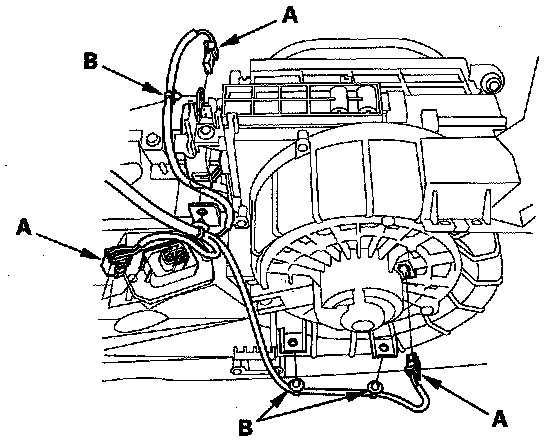 A
B
A
B
A