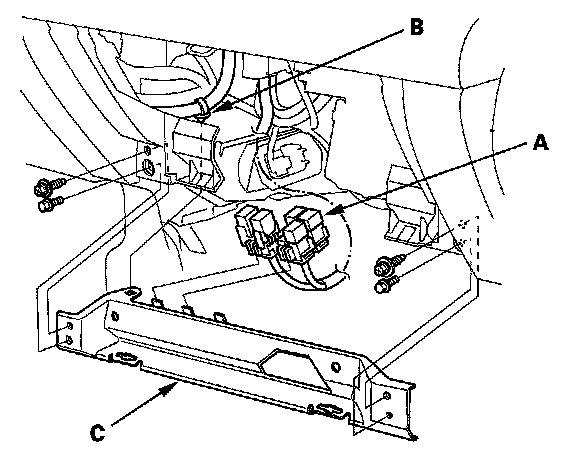 B
A
C