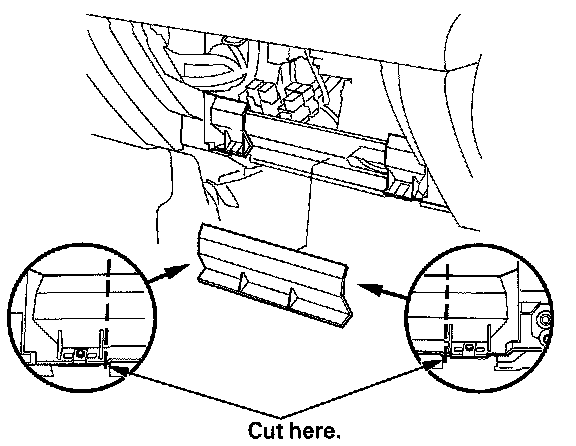 Cut here.