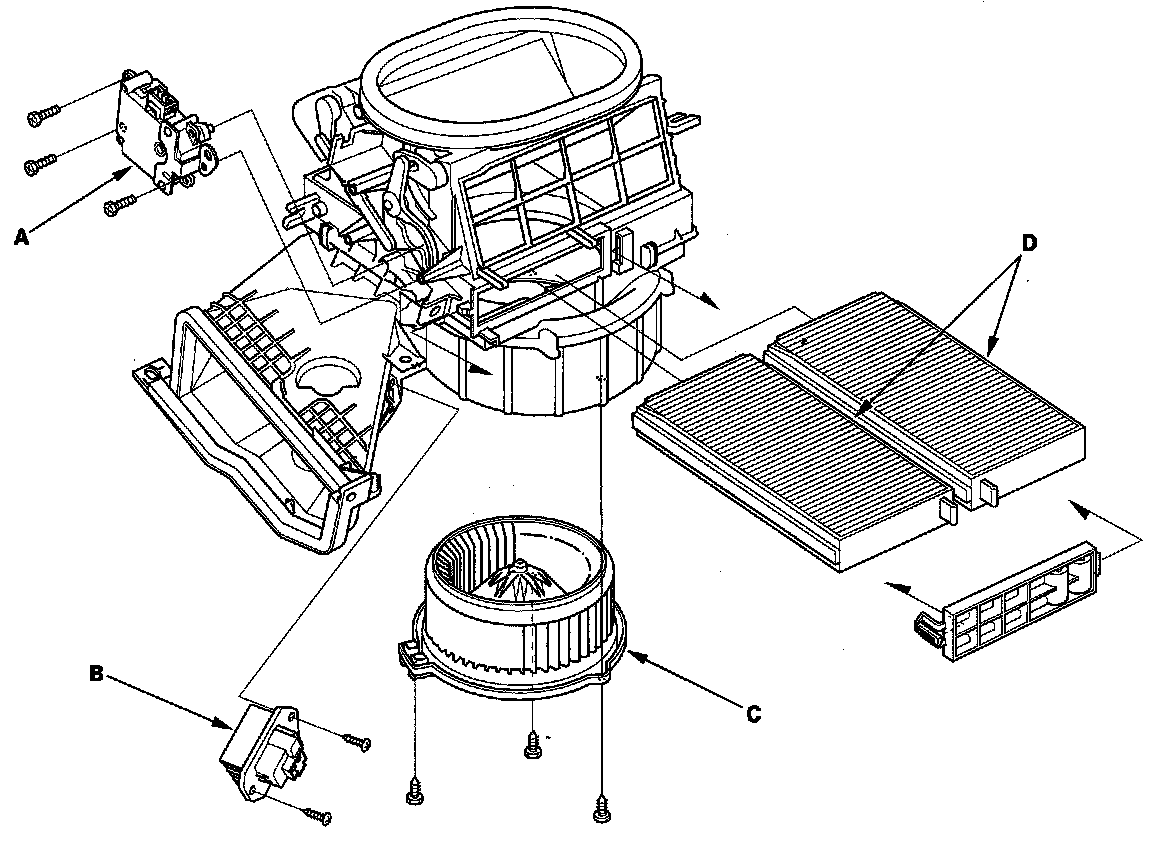 A

D

B

C