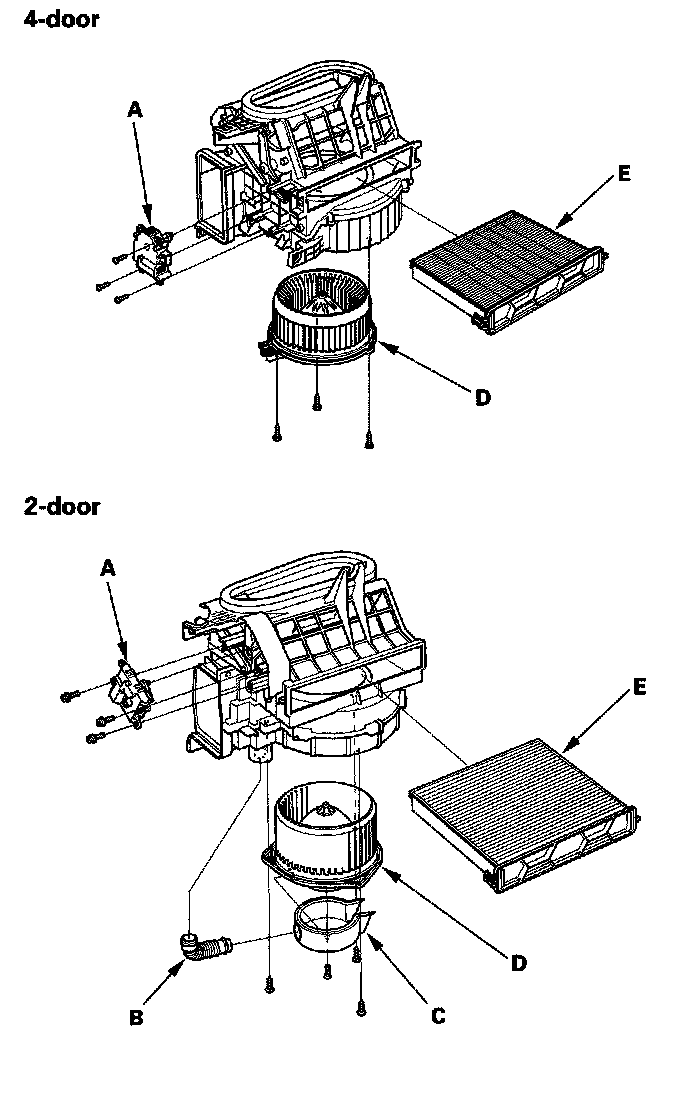 4-door

A

E

D

2-door

A

E

D

B

C