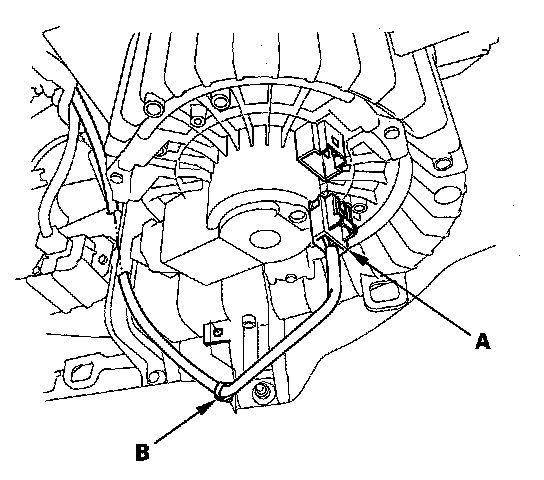 A

B