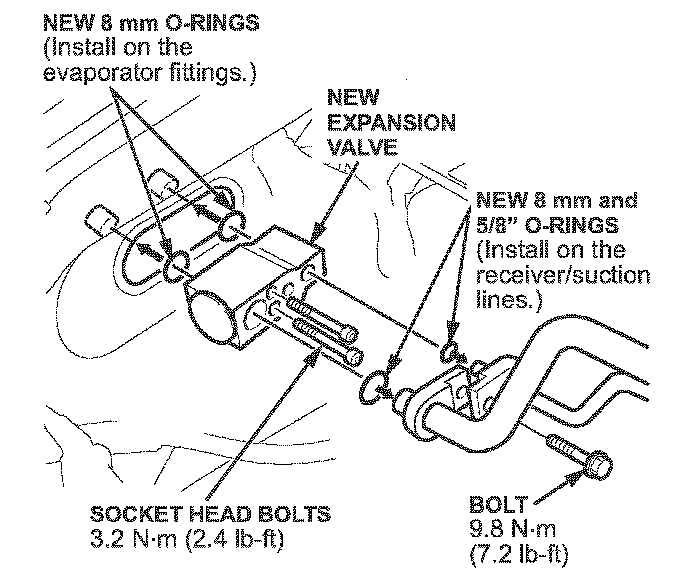 NEW 8 mm O-RINGS
(Install on the evaporator fittings.)

NEW EXPANSION VALVE

NEW 8 mm and 5/8" O-RINGS
(Install on the receiver/suction lines.)

SOCKET HEAD BOLTS
3.2 N·m (2.4 lb-ft)

BOLT
9.8 N·m
(7.2 lb-ft)