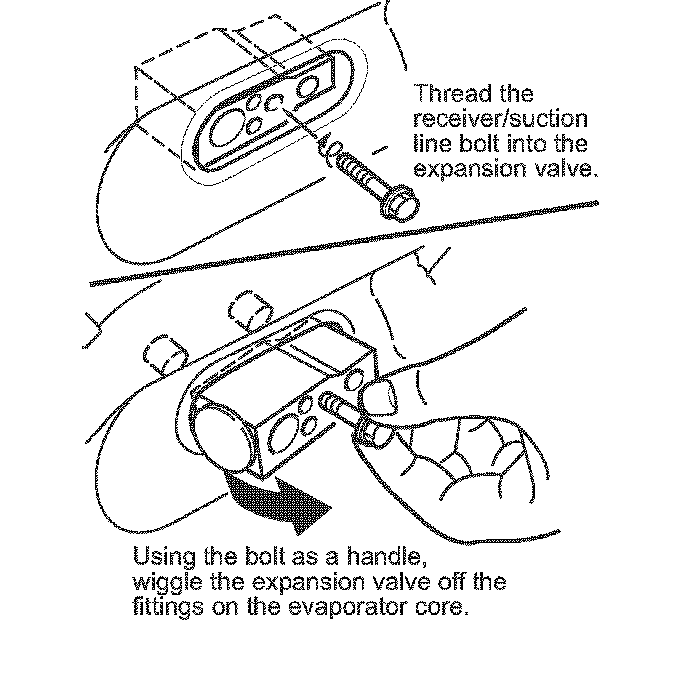 Thread the receiver/suction line bolt into the expansion valve.

Using the bolt as a handle, wiggle the expansion valve off the fittings on the evaporator core.