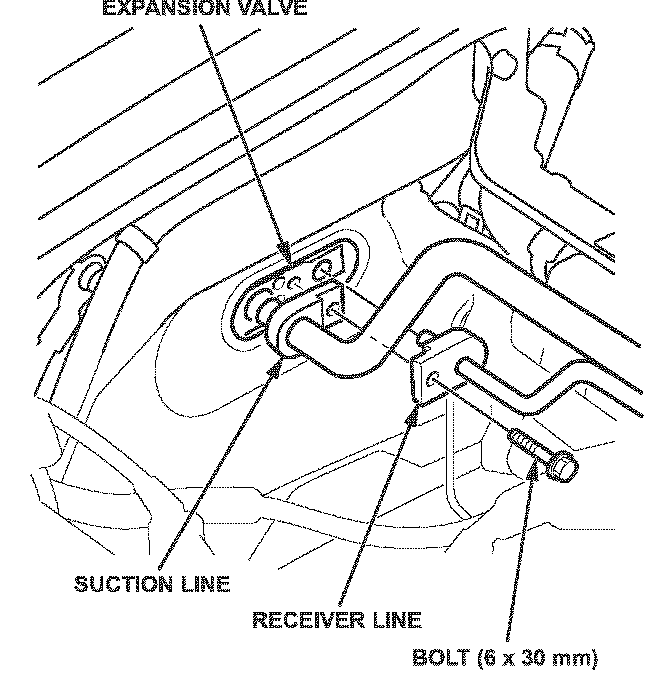 EXPANSION VALVE

SUCTION LINE

RECEIVER LINE

BOLT (6 x 30 mm)