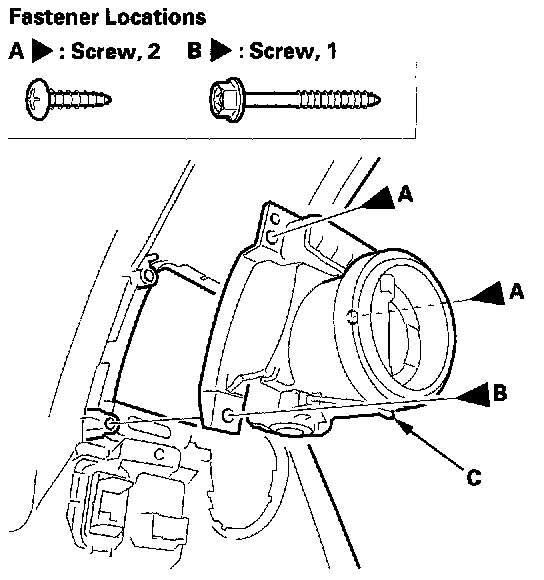 Fastener Locations

A ▶ : Screw, 2  B ▶ : Screw, 1

A

A

B

C