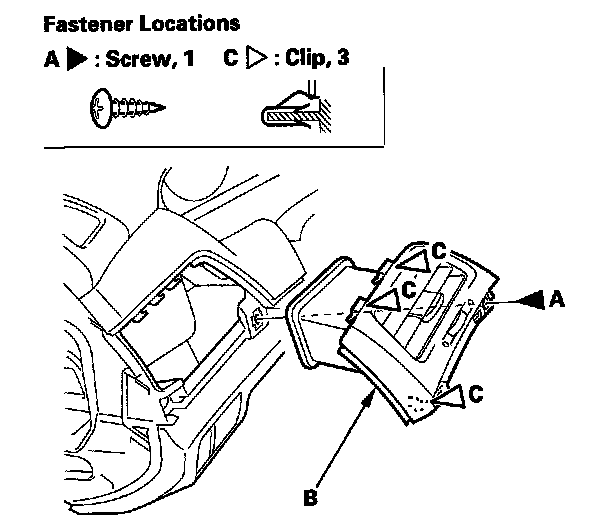 Fastener Locations

A ▶ : Screw, 1 C ▷ : Clip, 3

C

C

A

C

B