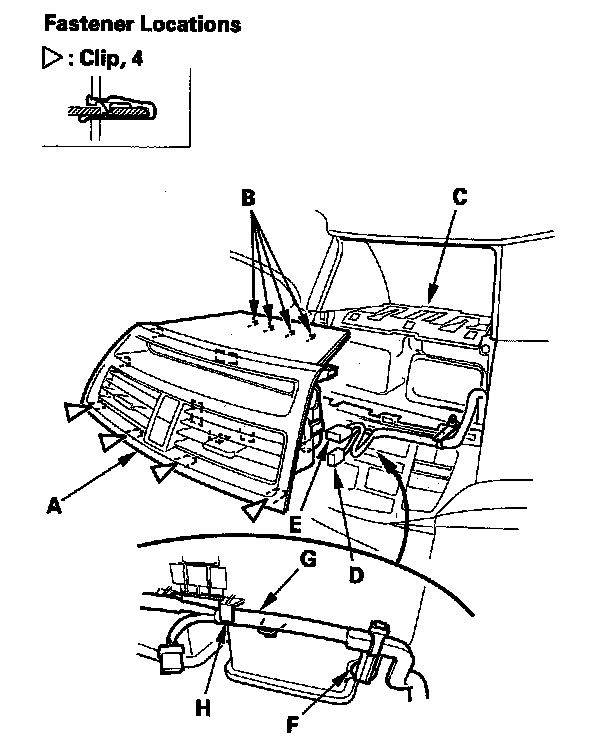 Fastener Locations

▷ : Clip, 4

B

C

A

E

D

G

H

F