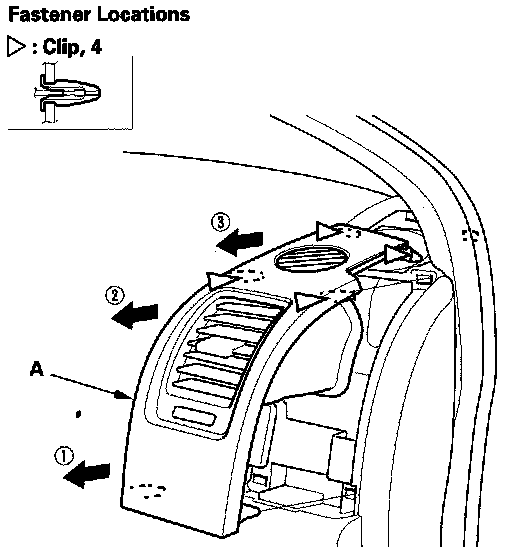 Fastener Locations

▷ : Clip, 4

③

②

A

①