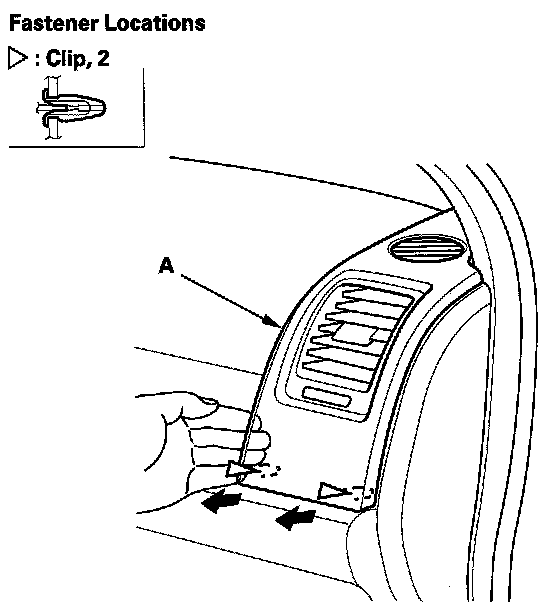 Fastener Locations

▷ : Clip, 2

A