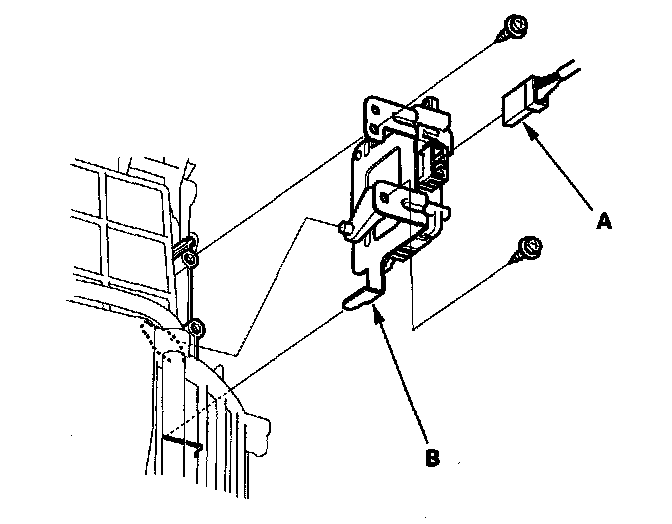 A

B