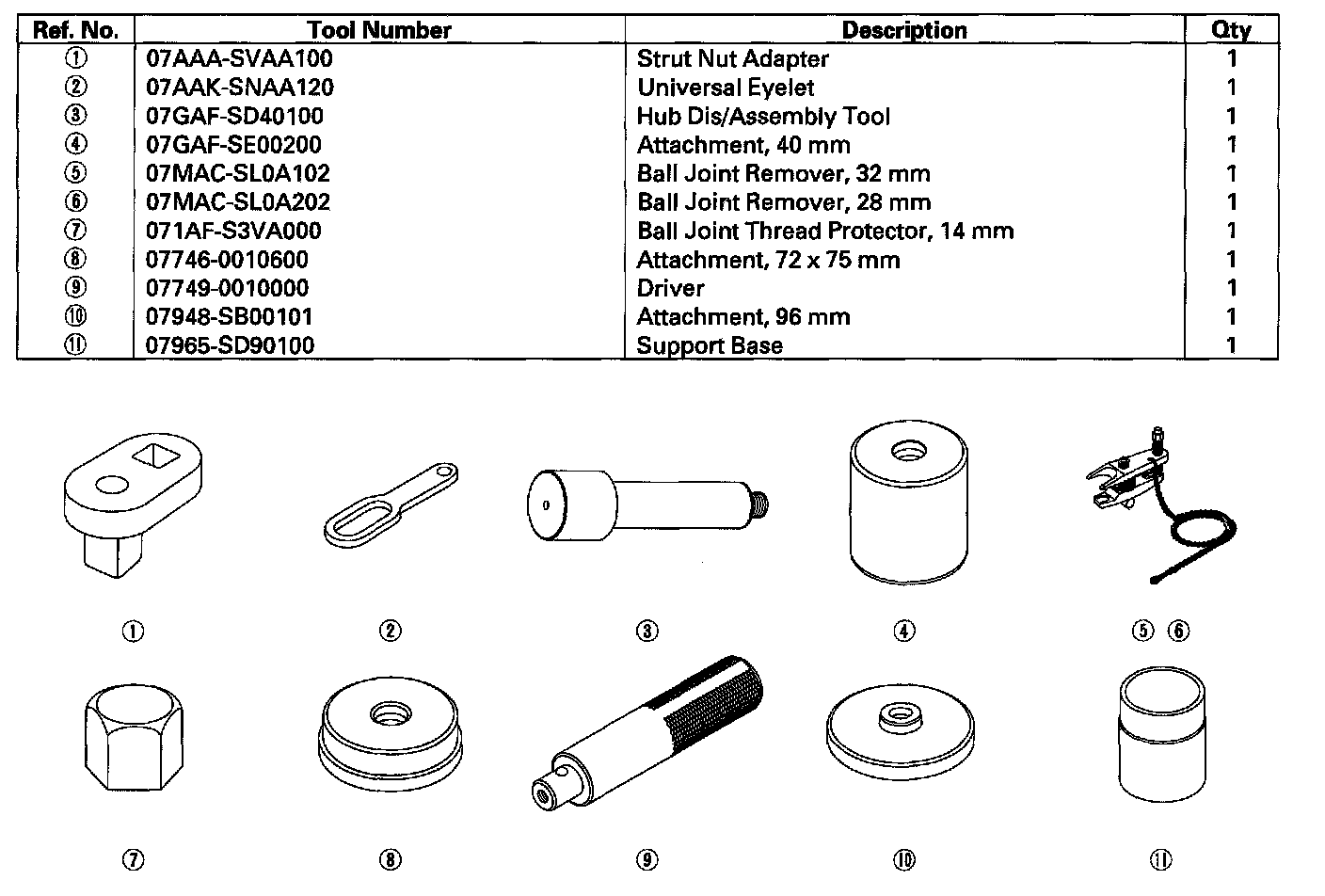 | Ref. No. | Tool Number | Description | Qty |
|---|---|---|---|
| ① | 07AAA-SVAA100 | Strut Nut Adapter | 1 |
| ② | 07AAK-SNAA120 | Universal Eyelet | 1 |
| ③ | 07GAF-SD40100 | Hub Dis/Assembly Tool | 1 |
| ④ | 07GAF-SE00200 | Attachment, 40 mm | 1 |
| ⑤ | 07MAC-SL0A102 | Ball Joint Remover, 32 mm | 1 |
| ⑥ | 07MAC-SL0A202 | Ball Joint Remover, 28 mm | 1 |
| ⑦ | 071AF-S3VA000 | Ball Joint Thread Protector, 14 mm | 1 |
| ⑧ | 07746-0010600 | Attachment, 72 x 75 mm | 1 |
| ⑨ | 07749-0010000 | Driver | 1 |
| ⑩ | 07948-SB00101 | Attachment, 96 mm | 1 |
| ⑪ | 07965-SD90100 | Support Base | 1 |

① ② ③ ④ ⑤ ⑥

⑦ ⑧ ⑨ ⑩ ⑪