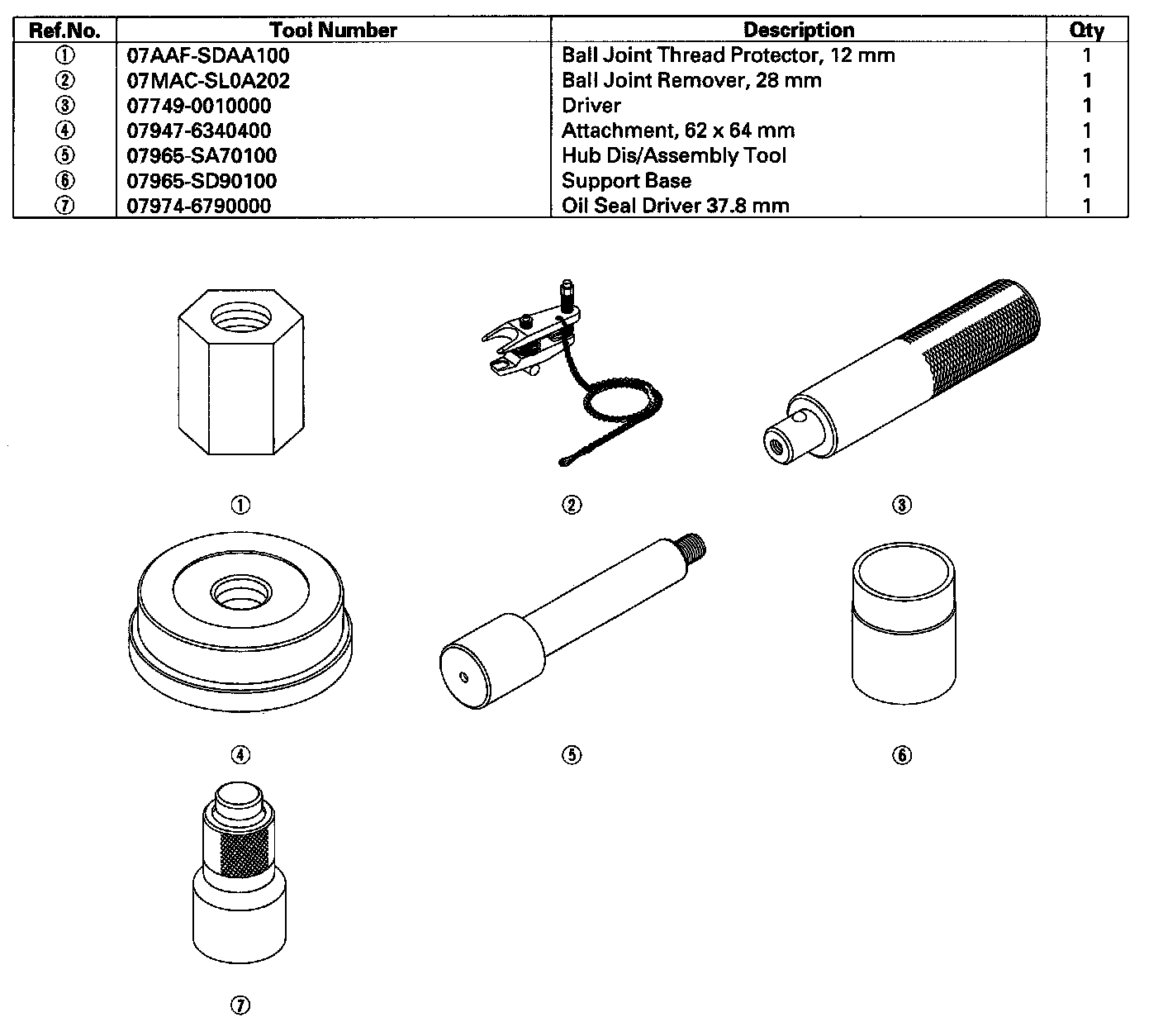 | Ref.No. | Tool Number | Description | Qty |
|---|---|---|---|
| ① | 07AAF-SDAA100 | Ball Joint Thread Protector, 12 mm | 1 |
| ② | 07MAC-SL0A202 | Ball Joint Remover, 28 mm | 1 |
| ③ | 07749-0010000 | Driver | 1 |
| ④ | 07947-6340400 | Attachment, 62 x 64 mm | 1 |
| ⑤ | 07965-SA70100 | Hub Dis/Assembly Tool | 1 |
| ⑥ | 07965-SD90100 | Support Base | 1 |
| ⑦ | 07974-6790000 | Oil Seal Driver 37.8 mm | 1 |

①

②

③

④

⑤

⑥

⑦