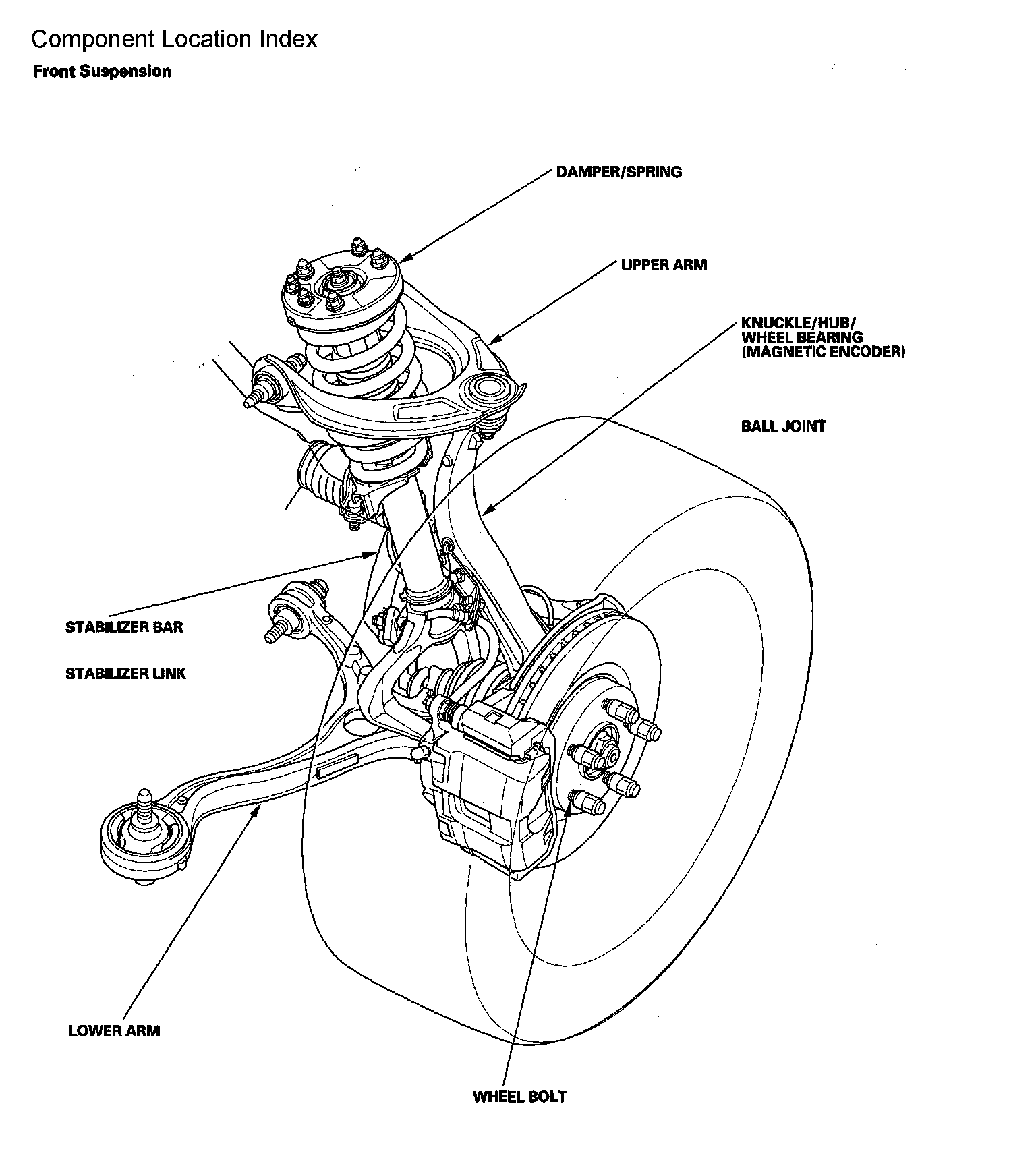 Component Location Index

Front Suspension

DAMPER/SPRING

UPPER ARM

KNUCKLE/HUB/ WHEEL BEARING (MAGNETIC ENCODER)

BALL JOINT

STABILIZER BAR

STABILIZER LINK

LOWER ARM

WHEEL BOLT