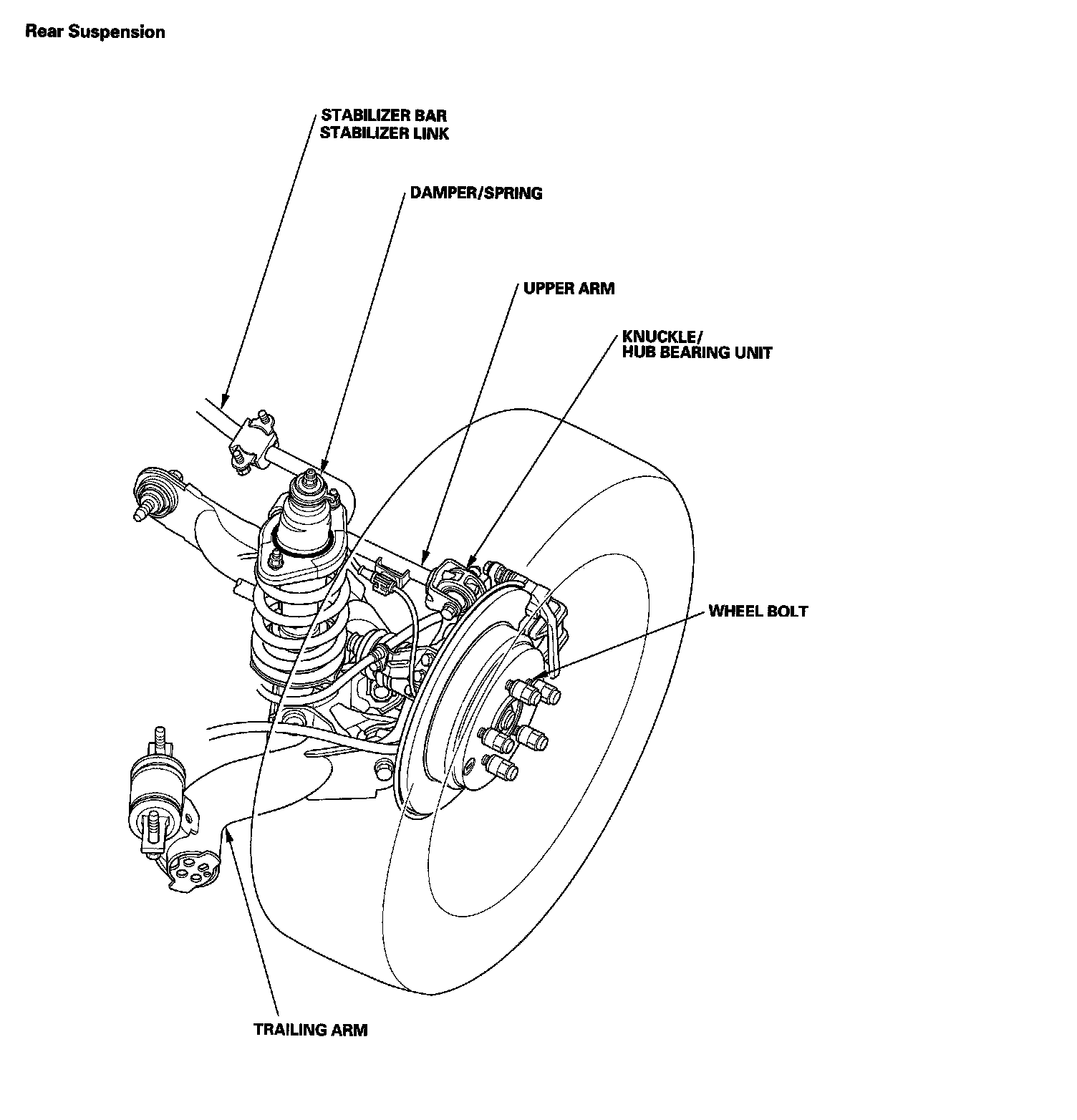 Rear Suspension

STABILIZER BAR
STABILIZER LINK

DAMPER/SPRING

UPPER ARM

KNUCKLE/
HUB BEARING UNIT

WHEEL BOLT

TRAILING ARM