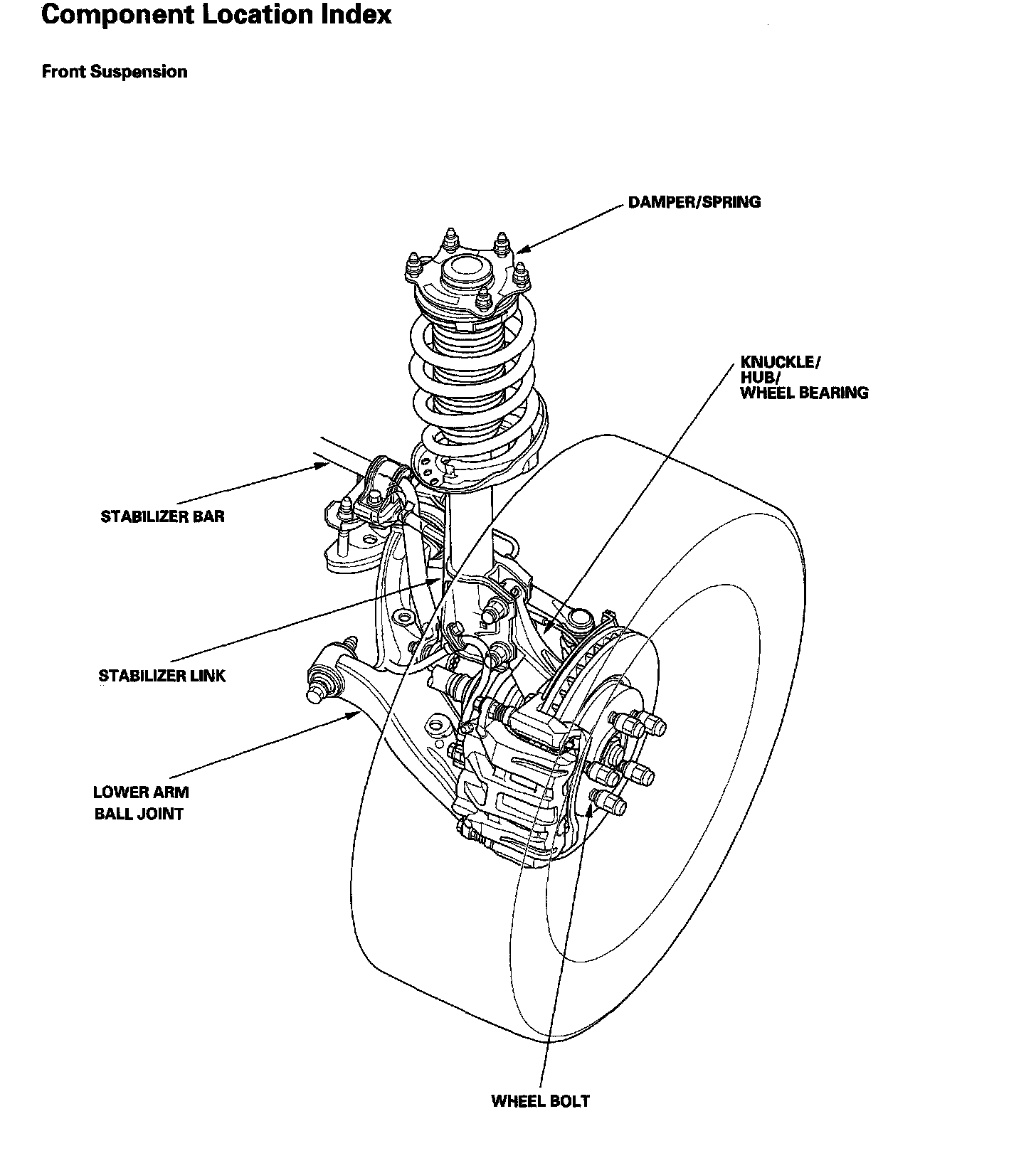 Component Location Index

Front Suspension

DAMPER/SPRING

KNUCKLE/
HUB/
WHEEL BEARING

STABILIZER BAR

STABILIZER LINK

LOWER ARM
BALL JOINT

WHEEL BOLT