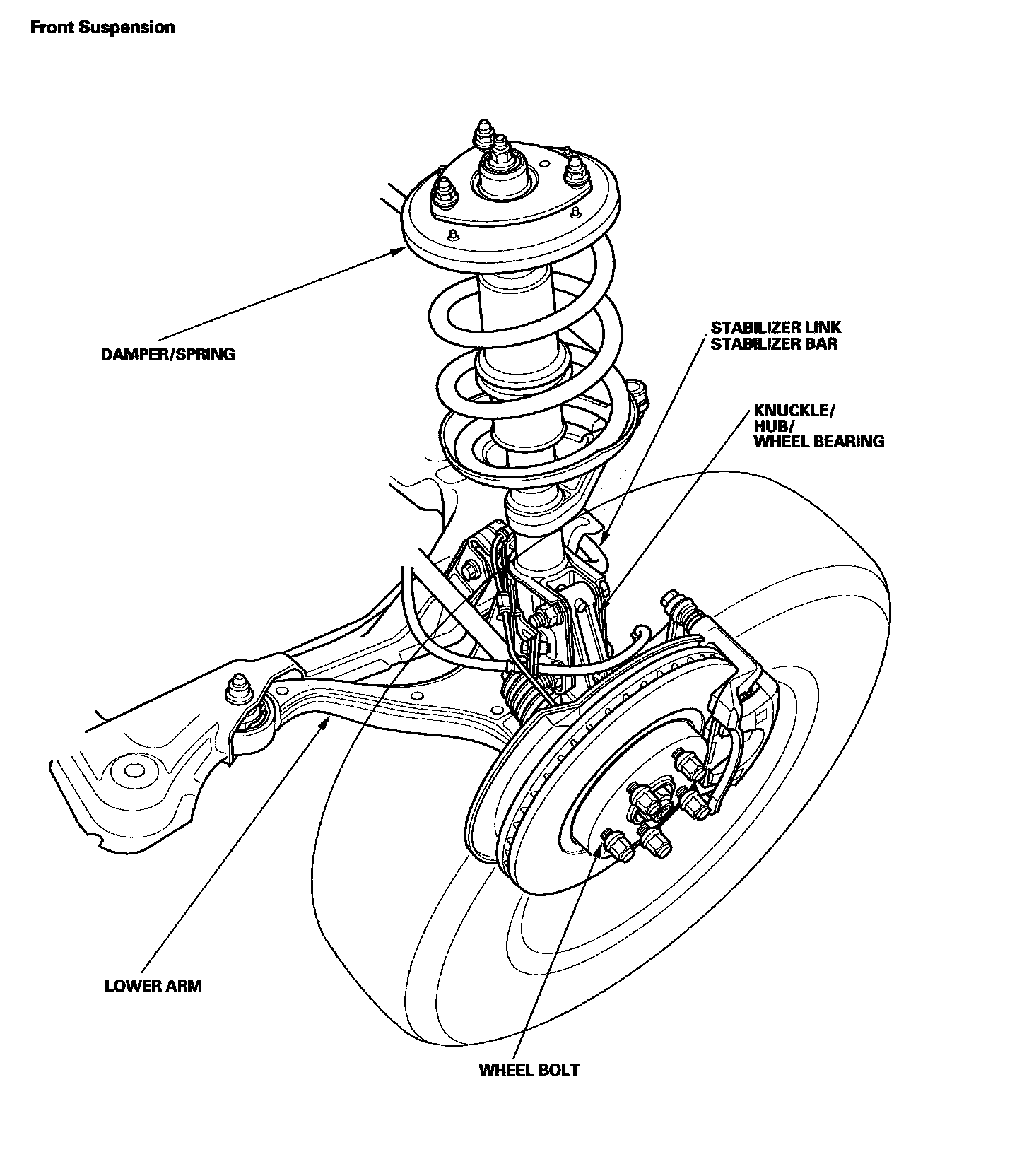 Front Suspension

DAMPER/SPRING

STABILIZER LINK
STABILIZER BAR

KNUCKLE/
HUB/
WHEEL BEARING

LOWER ARM

WHEEL BOLT