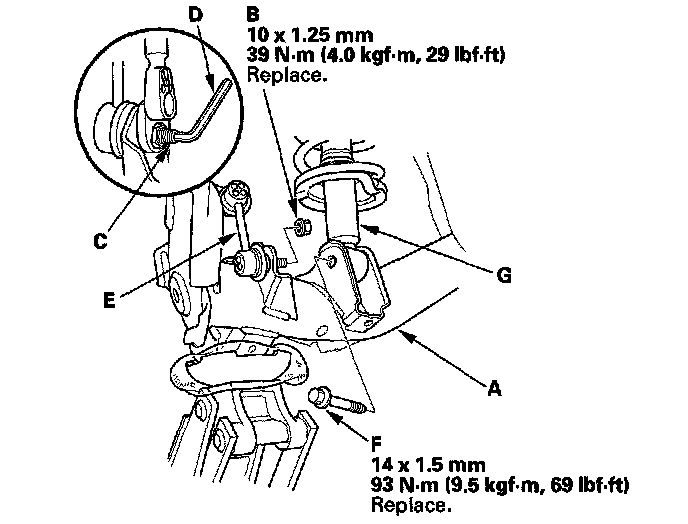 D

B
10 x 1.25 mm
39 N·m (4.0 kgf·m, 29 lbf·ft)
Replace.

C

E

G

A

F
14 x 1.5 mm
93 N·m (9.5 kgf·m, 69 lbf·ft)
Replace.