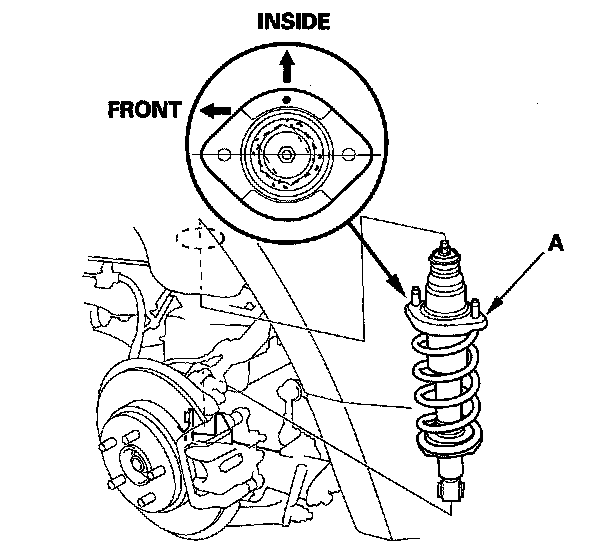 INSIDE
FRONT
A