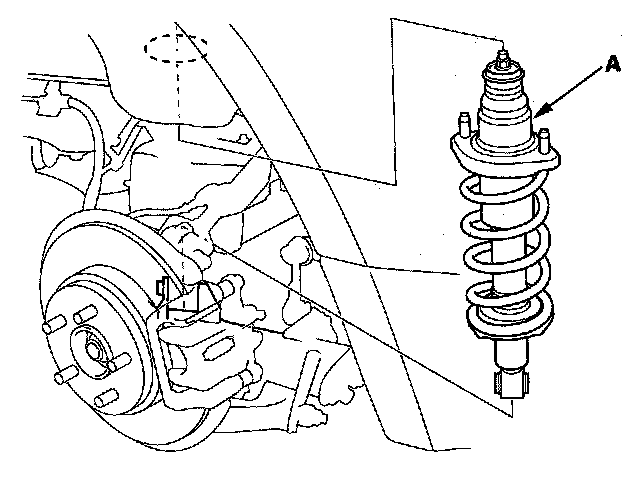 A