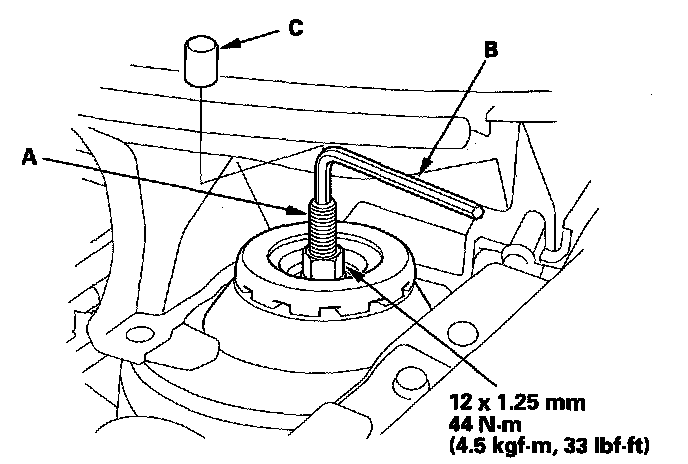 C

B

A

12 x 1.25 mm
44 N·m
(4.5 kgf·m, 33 lbf·ft)