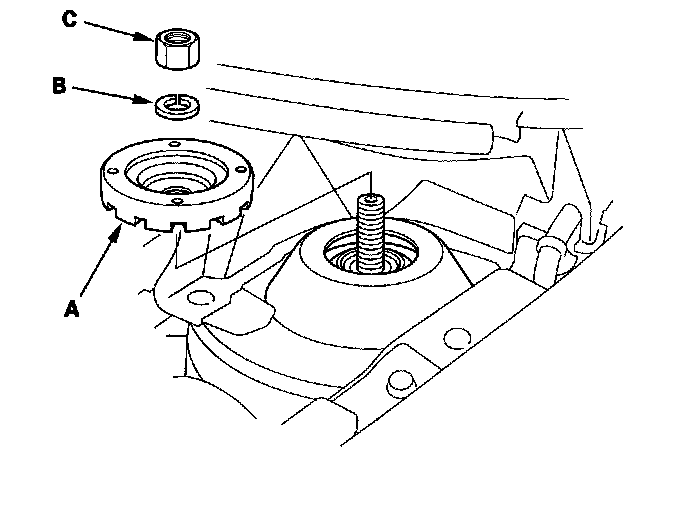 C
B
A