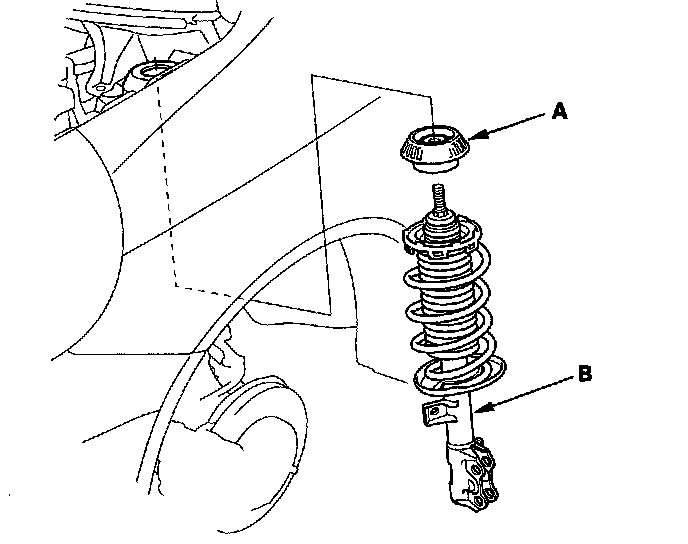 A

B