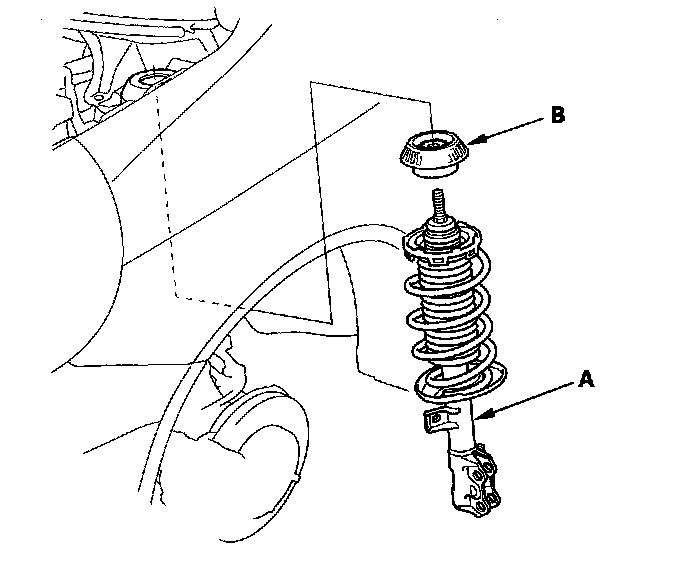 B

A