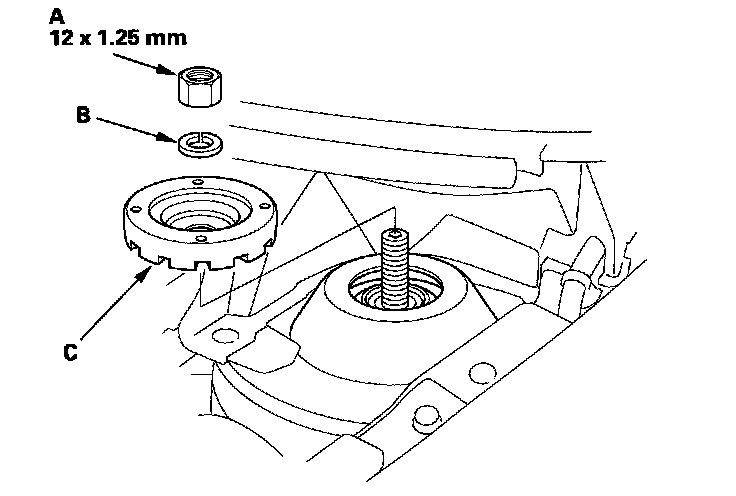 A
12 x 1.25 mm

B

C