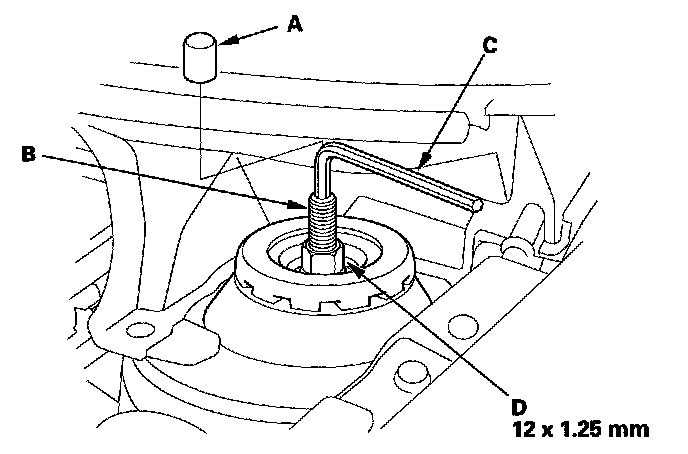 A
C
B
D
12 x 1.25 mm