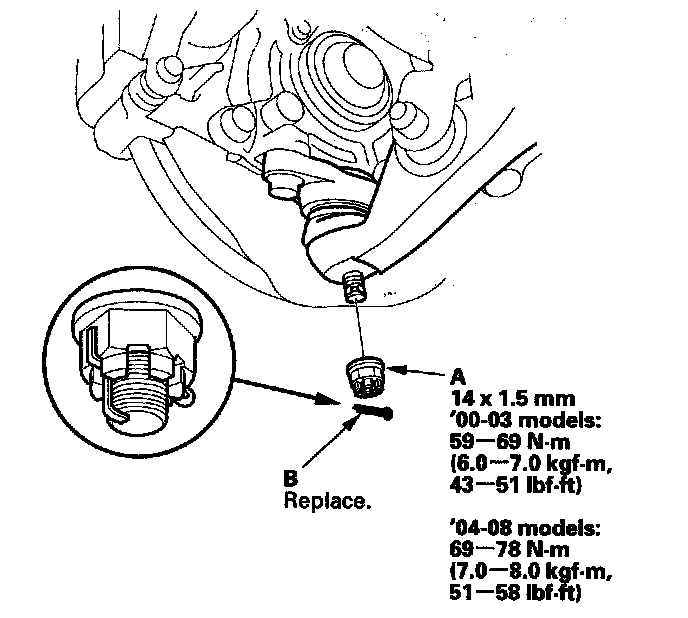 A
14 x 1.5 mm
'00-03 models:
59—69 N·m
(6.0—7.0 kgf·m,
43—51 lbf·ft)

'04-08 models:
69—78 N·m
(7.0—8.0 kgf·m,
51—58 lbf·ft)

B
Replace.