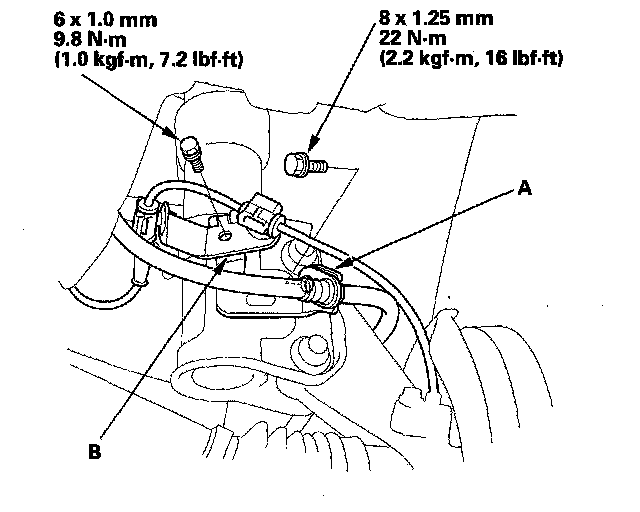 6 x 1.0 mm
9.8 N·m
(1.0 kgf·m, 7.2 lbf·ft)

8 x 1.25 mm
22 N·m
(2.2 kgf·m, 16 lbf·ft)

A

B