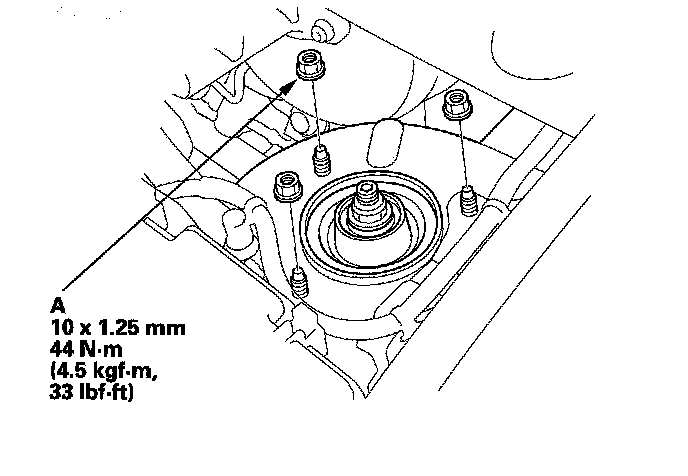 A
10 x 1.25 mm
44 N·m
(4.5 kgf·m,
33 lbf·ft)