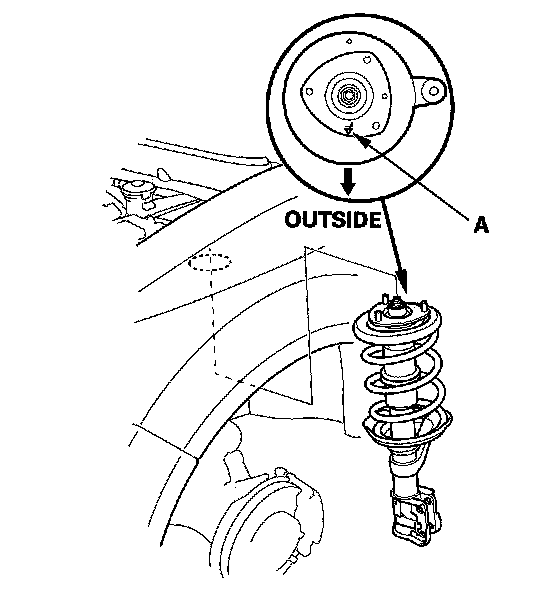 OUTSIDE

A