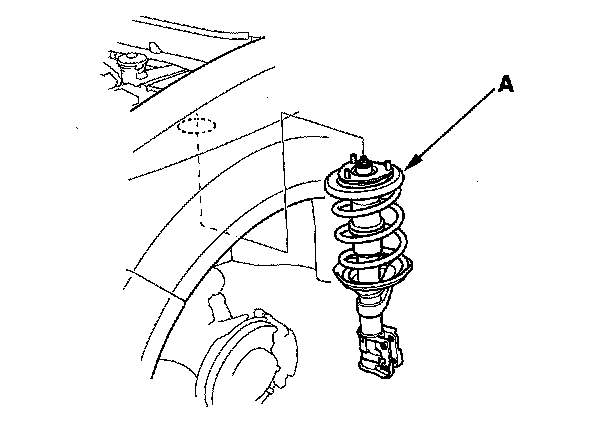 A