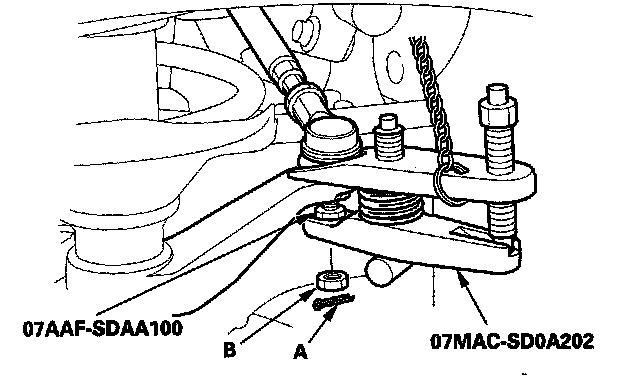 07AAF-SDAA100

B

A

07MAC-SD0A202