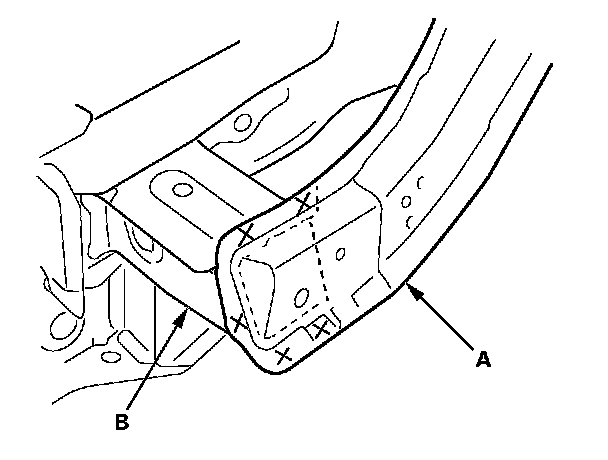 A

B